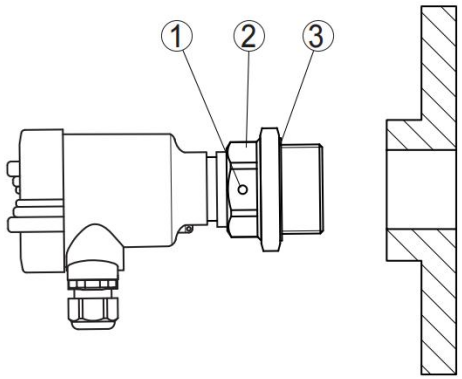 1
2
3