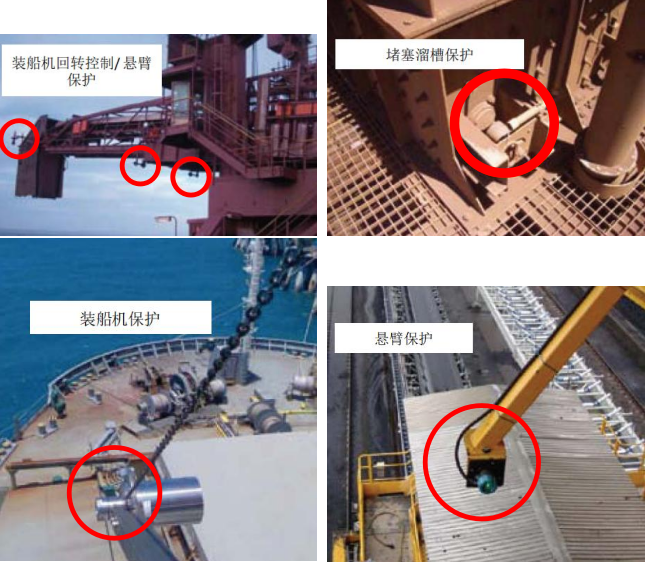 装船机回转控制/ 悬臂保护

堵塞溜槽保护

装船机保护

悬臂保护